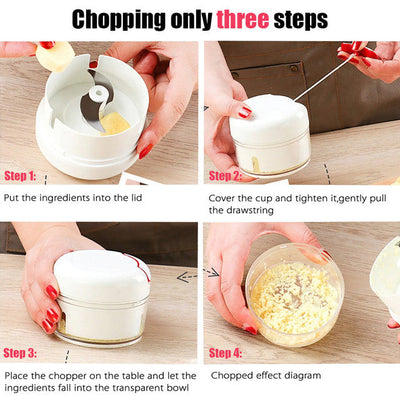 Chopping only three steps

Step 1:

Put the ingredients into the lid

Step 2:

Cover the cup and tighten it,gently pull the drawstring

Step 3:

Place the chopper on the table and let the ingredients fall into the transparent bowl

Step 4:

Chopped effect diagram